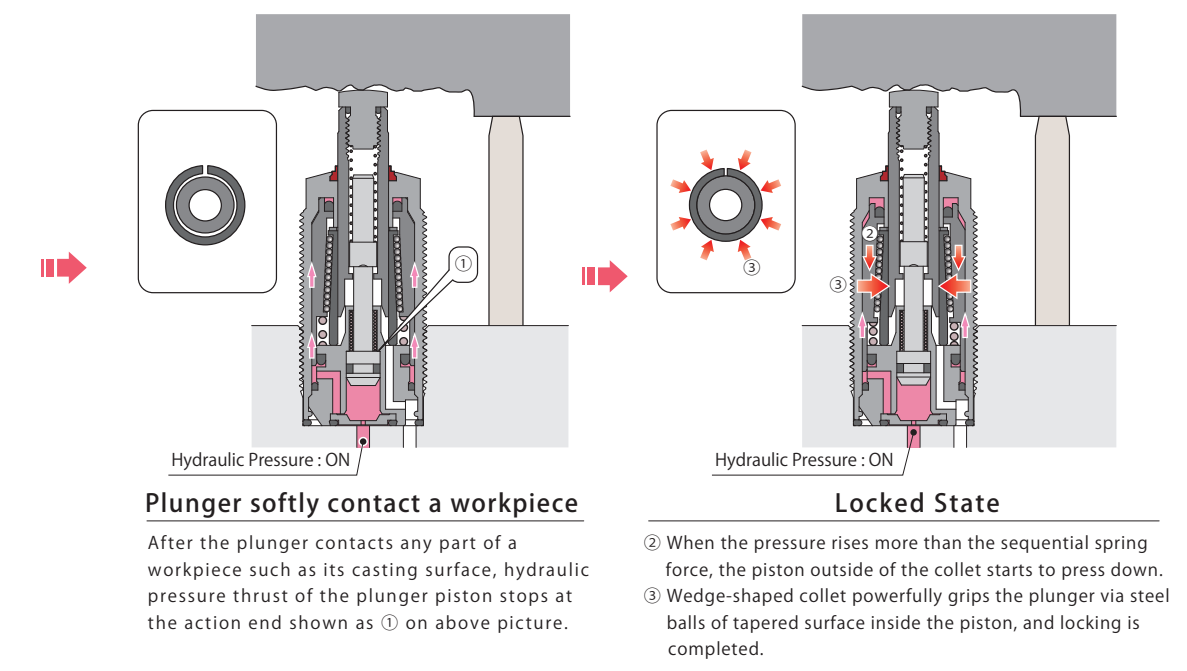 ①

Hydraulic Pressure : ON

Plunger softly contact a workpiece

After the plunger contacts any part of a workpiece such as its casting surface, hydraulic pressure thrust of the plunger piston stops at the action end shown as ① on above picture.

③

②

③

Hydraulic Pressure : ON

Locked State

② When the pressure rises more than the sequential spring force, the piston outside of the collet starts to press down.
③ Wedge-shaped collet powerfully grips the plunger via steel balls of tapered surface inside the piston, and locking is completed.