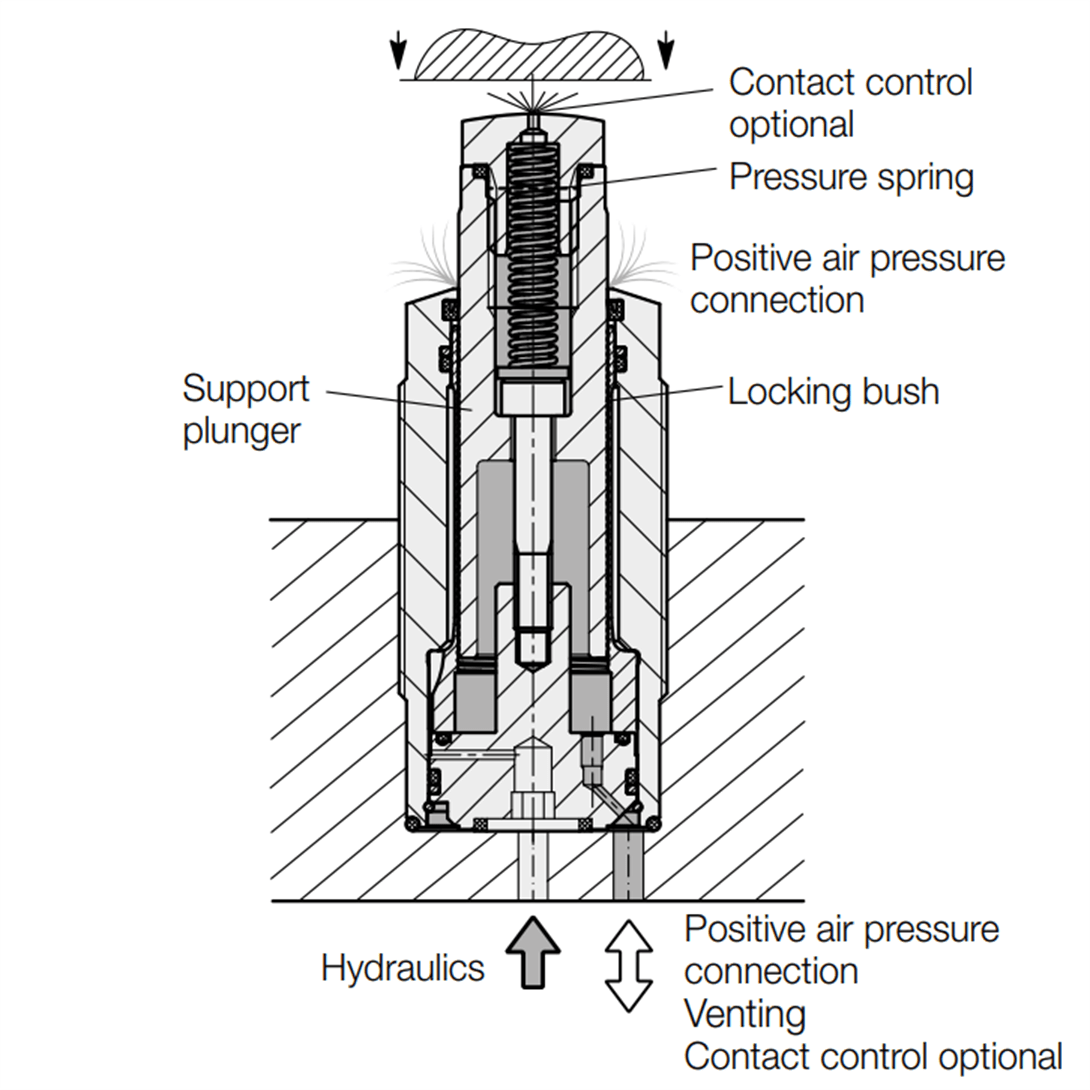 Contact control optional

Pressure spring

Positive air pressure connection

Support plunger

Locking bush

Hydraulics

Positive air pressure connection
Venting
Contact control optional