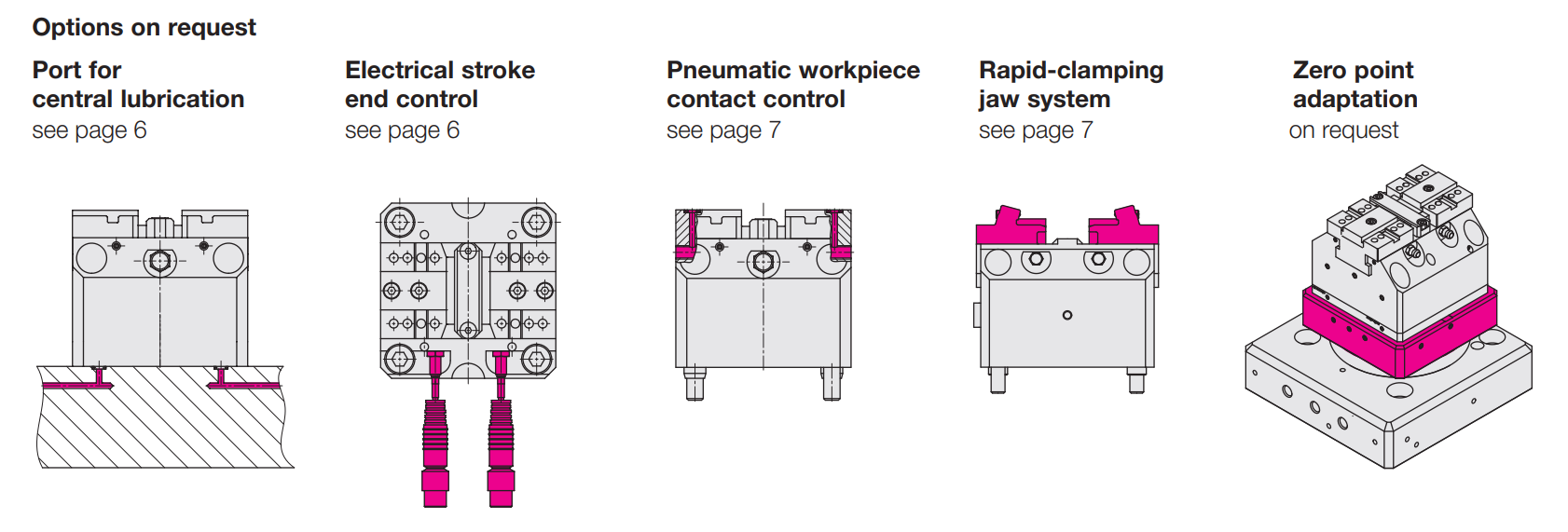 Options on request

Port for central lubrication
see page 6

Electrical stroke end control
see page 6

Pneumatic workpiece contact control
see page 7

Rapid-clamping jaw system
see page 7

Zero point adaptation
on request