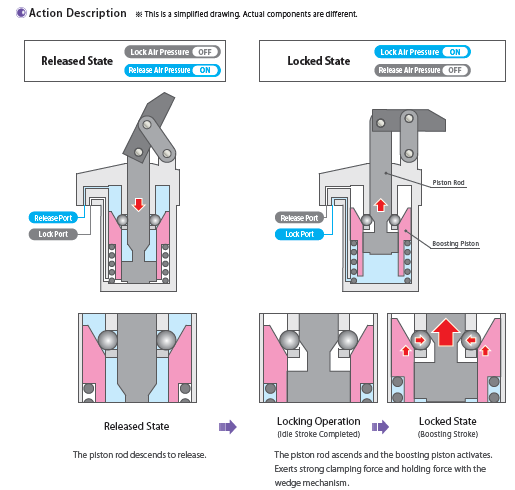 Action Description ※ This is a simplified drawing. Actual components are different.

Released State
Lock Air Pressure OFF
Release Air Pressure ON

Locked State
Lock Air Pressure ON
Release Air Pressure OFF

Release Port
Lock Port

Release Port
Lock Port

Piston Rod
Boosting Piston

Released State

Locking Operation
(Idle Stroke Completed)

Locked State
(Boosting Stroke)

The piston rod descends to release.

The piston rod ascends and the boosting piston activates. Exerts strong clamping force and holding force with the wedge mechanism.