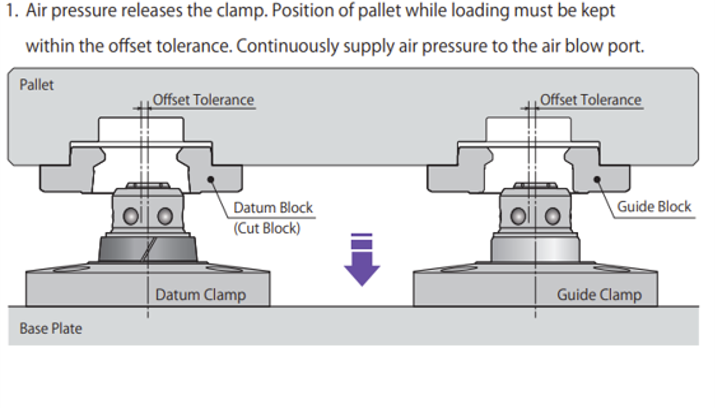 1. Air pressure releases the clamp. Position of pallet while loading must be kept within the offset tolerance. Continuously supply air pressure to the air blow port.

Pallet

Offset Tolerance

Offset Tolerance

Datum Block
(Cut Block)

Guide Block

Datum Clamp

Guide Clamp

Base Plate