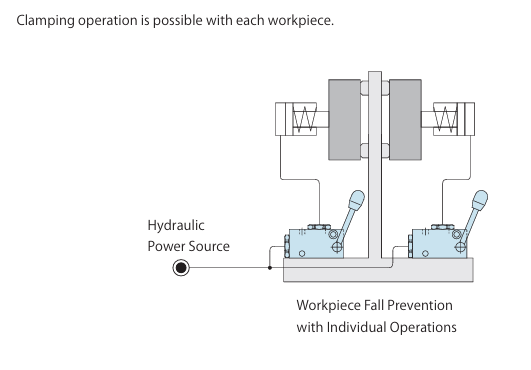 Clamping operation is possible with each workpiece.

Hydraulic
Power Source

Workpiece Fall Prevention
with Individual Operations