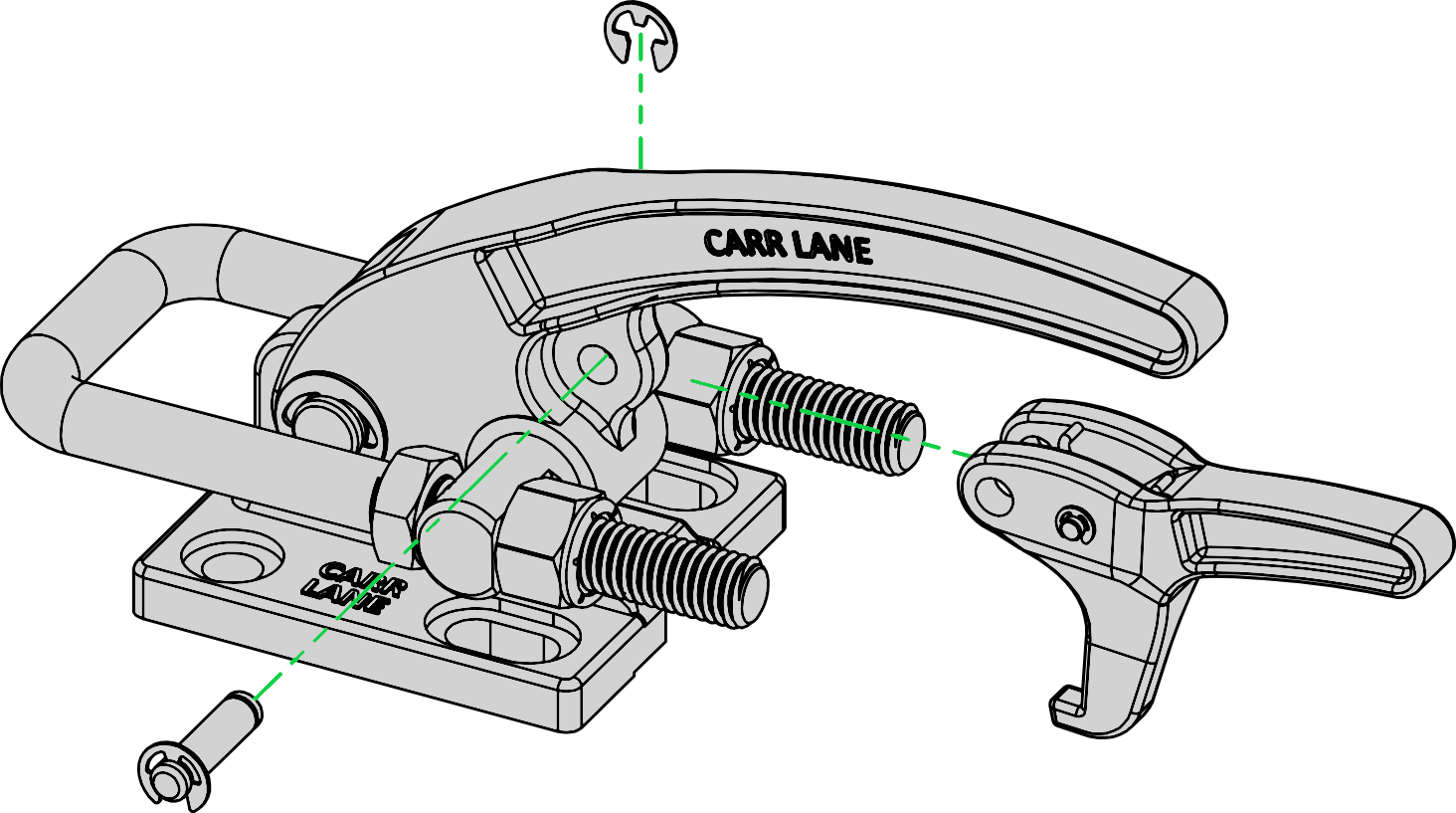 CARR LANE

CARR
LANE