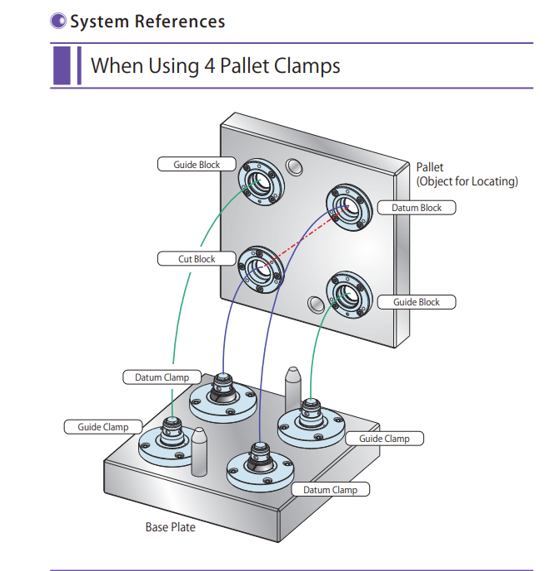 System References

When Using 4 Pallet Clamps

Guide Block

Pallet
(Object for Locating)

Datum Block

Cut Block

Guide Block

Datum Clamp

Guide Clamp

Guide Clamp

Datum Clamp

Base Plate