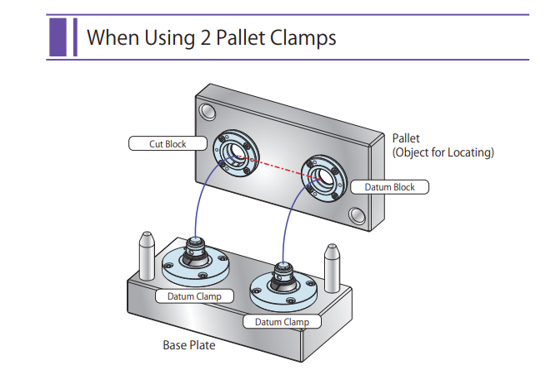 When Using 2 Pallet Clamps

Cut Block

Pallet
(Object for Locating)

Datum Block

Datum Clamp

Datum Clamp

Base Plate