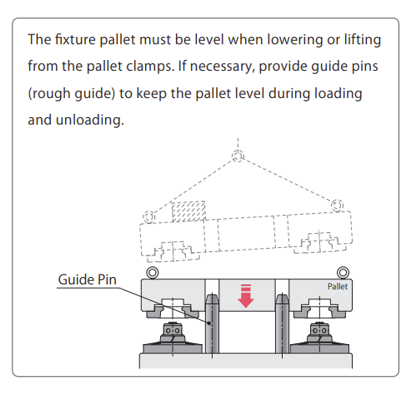 The fixture pallet must be level when lowering or lifting from the pallet clamps. If necessary, provide guide pins (rough guide) to keep the pallet level during loading and unloading.

Guide Pin

Pallet