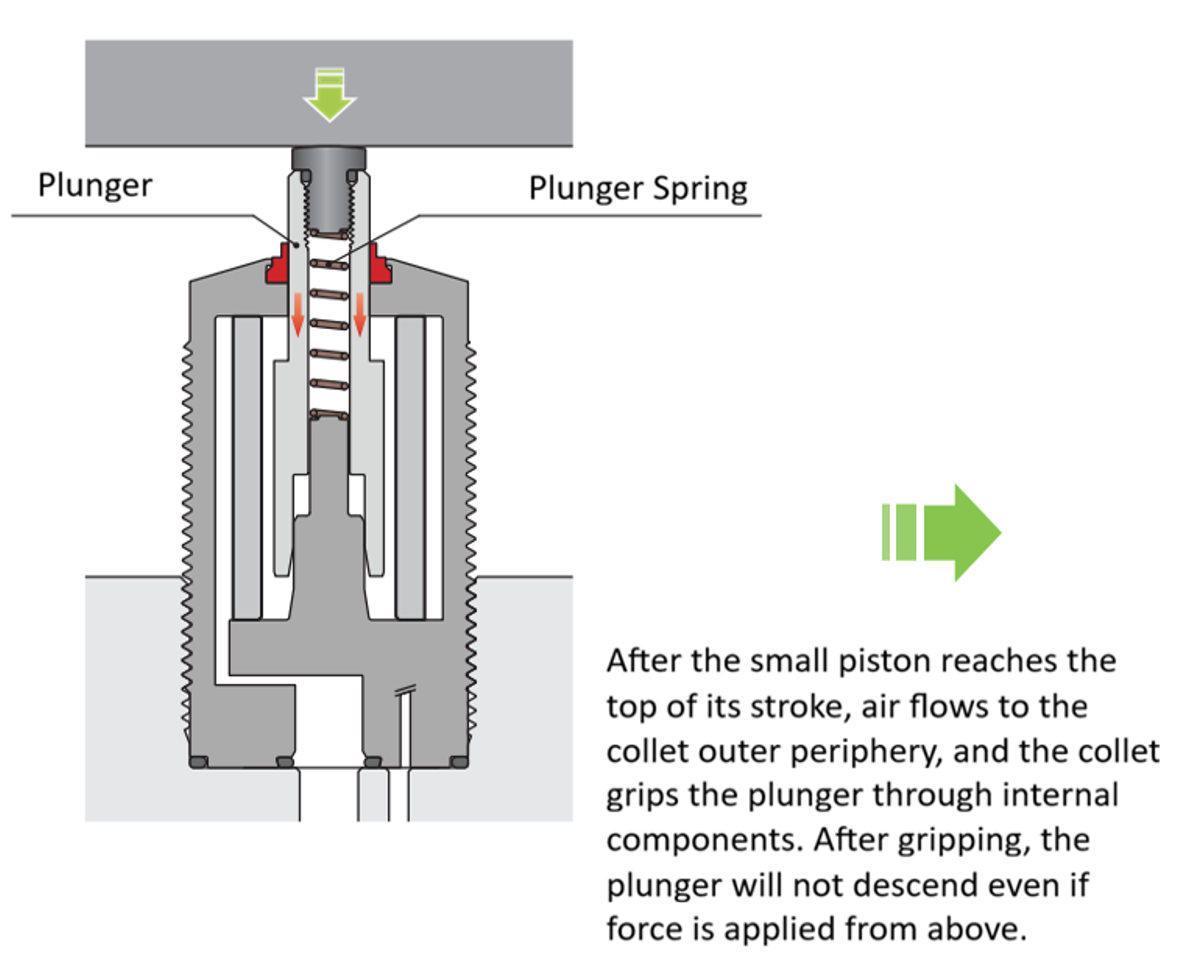 Plunger

Plunger Spring

After the small piston reaches the top of its stroke, air flows to the collet outer periphery, and the collet grips the plunger through internal components. After gripping, the plunger will not descend even if force is applied from above.