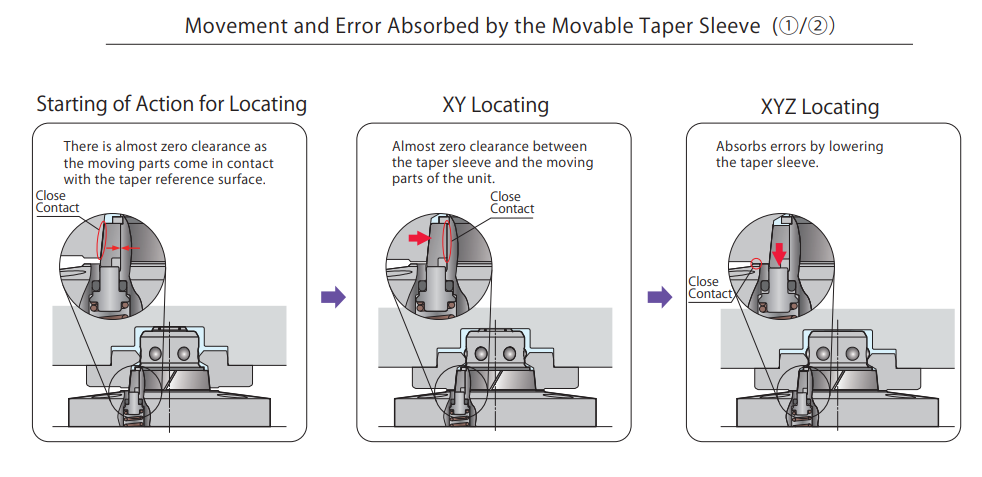 Movement and Error Absorbed by the Movable Taper Sleeve (①/②)

Starting of Action for Locating

There is almost zero clearance as the moving parts come in contact with the taper reference surface.

Close Contact

XY Locating

Almost zero clearance between the taper sleeve and the moving parts of the unit.

Close Contact

XYZ Locating

Absorbs errors by lowering the taper sleeve.

Close Contact