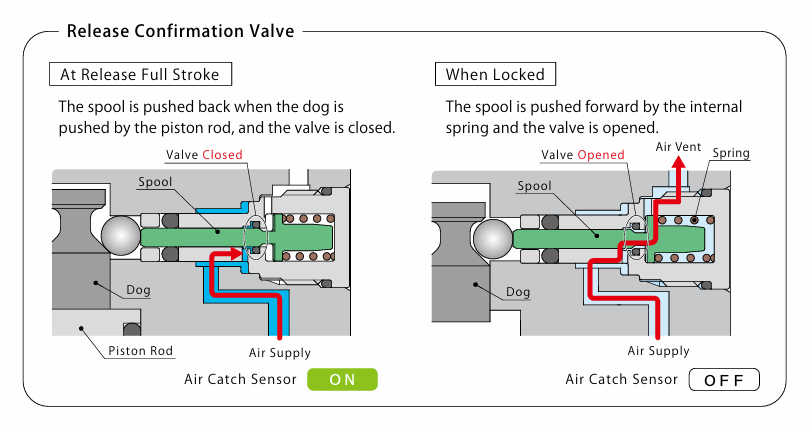 Release Confirmation Valve

At Release Full Stroke

The spool is pushed back when the dog is pushed by the piston rod, and the valve is closed.

Valve Closed

Spool

Dog

Piston Rod

Air Supply

Air Catch Sensor ON

When Locked

The spool is pushed forward by the internal spring and the valve is opened.

Valve Opened

Air Vent

Spring

Spool

Dog

Air Supply

Air Catch Sensor OFF