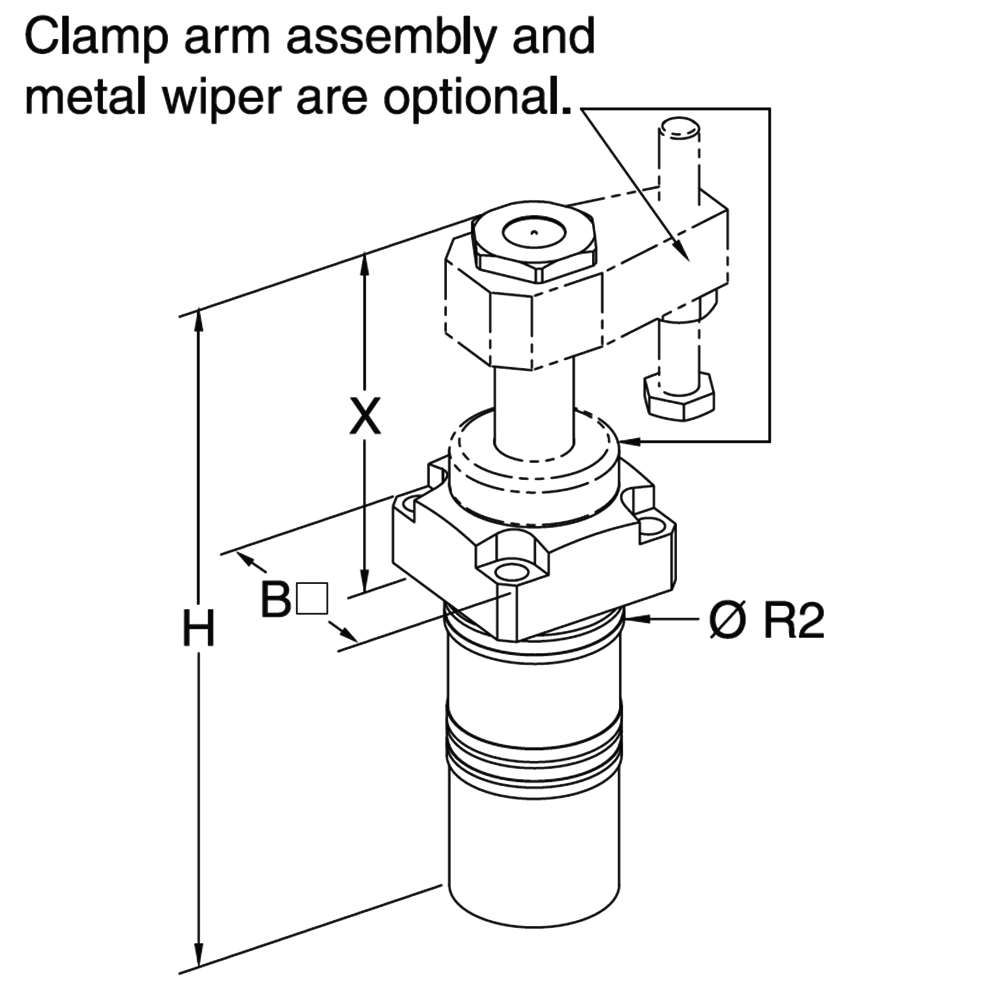 Clamp arm assembly and metal wiper are optional.

X

B□

H

Ø R2