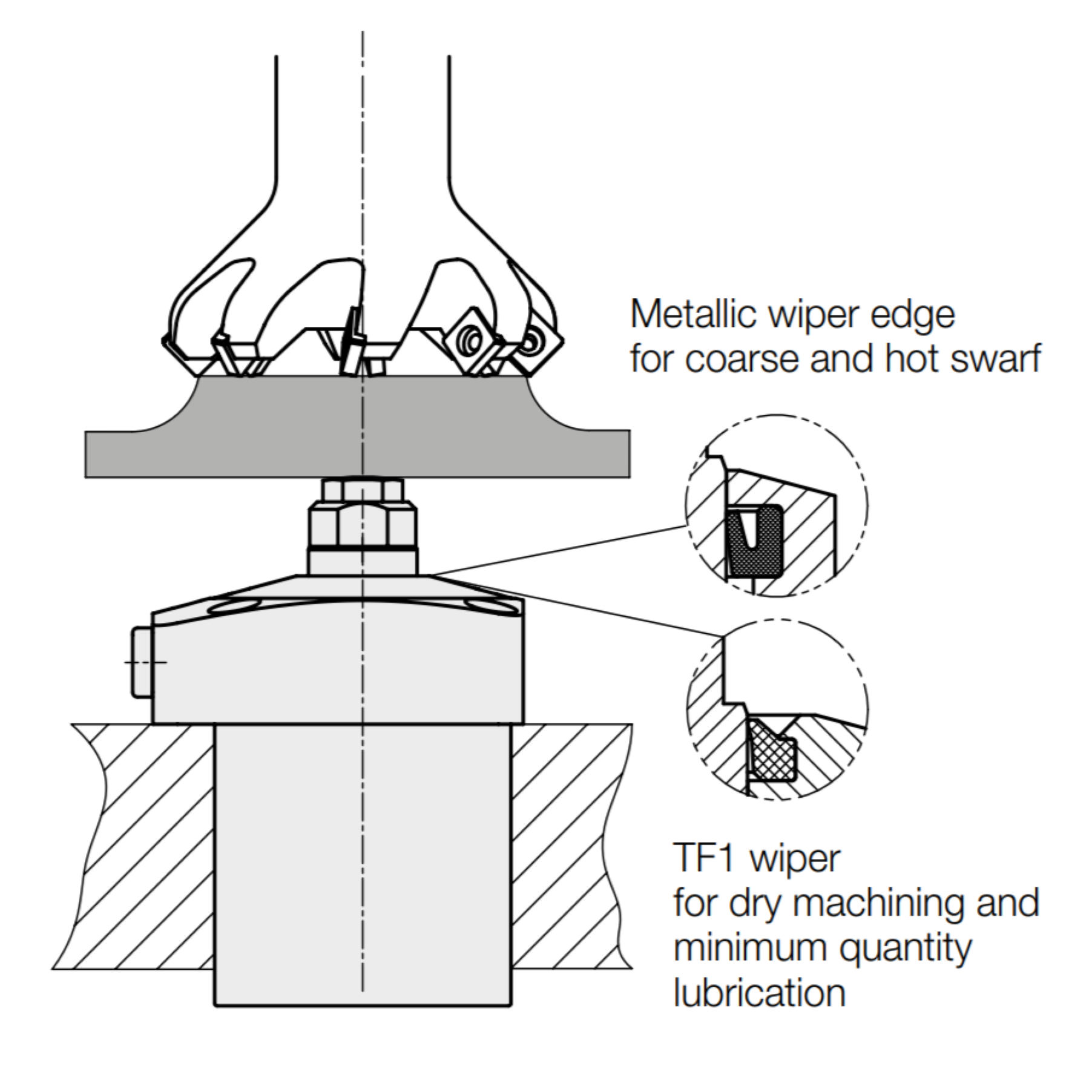 Metallic wiper edge
for coarse and hot swarf

TF1 wiper
for dry machining and
minimum quantity
lubrication