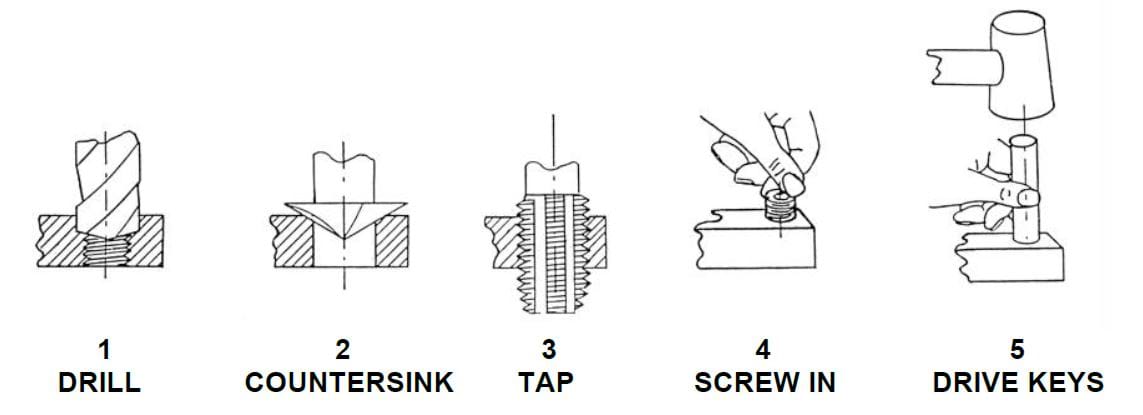 1
DRILL

2
COUNTERSINK

3
TAP

4
SCREW IN

5
DRIVE KEYS