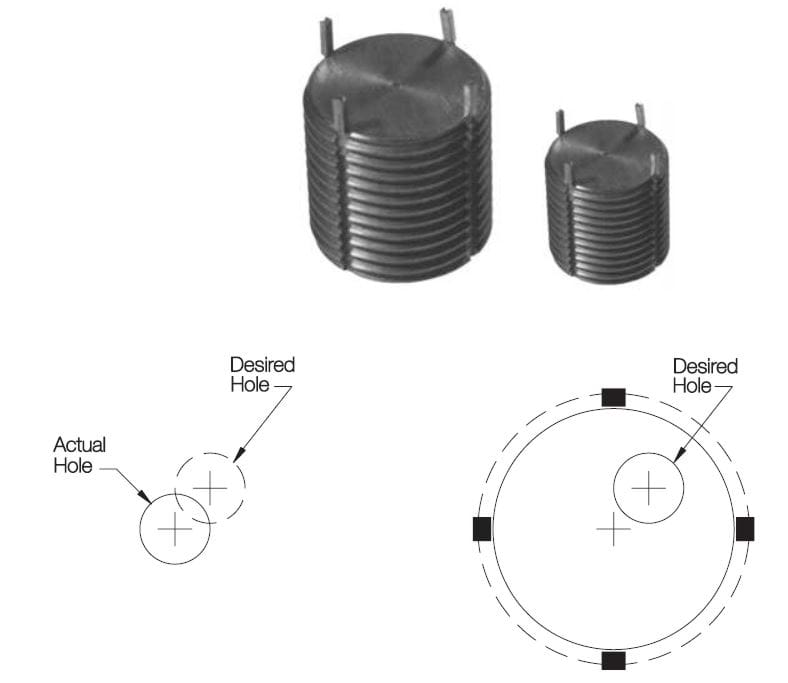 Desired Hole

Actual Hole

Desired Hole