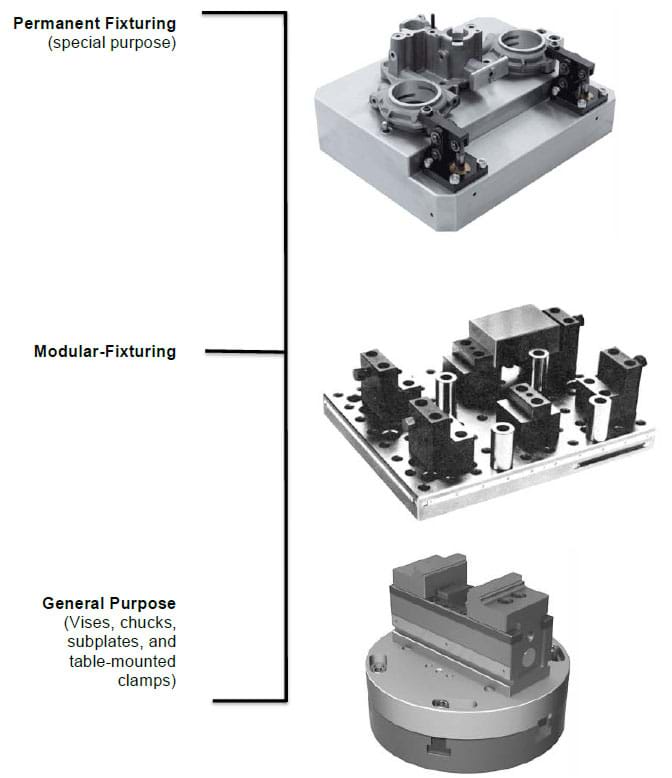 Permanent Fixturing
(special purpose)

Modular-Fixturing

General Purpose
(Vises, chucks, subplates, and table-mounted clamps)