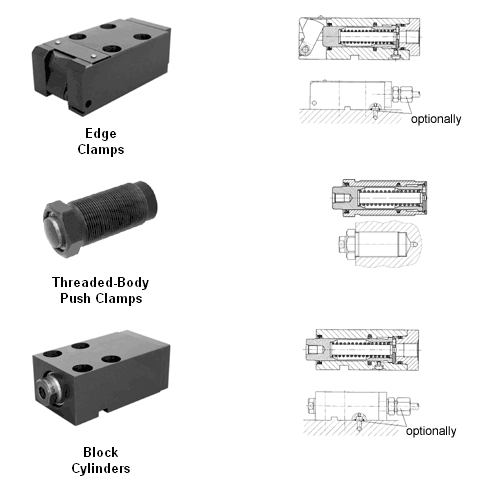 Edge Clamps

optionally

Threaded-Body Push Clamps

Block Cylinders

optionally