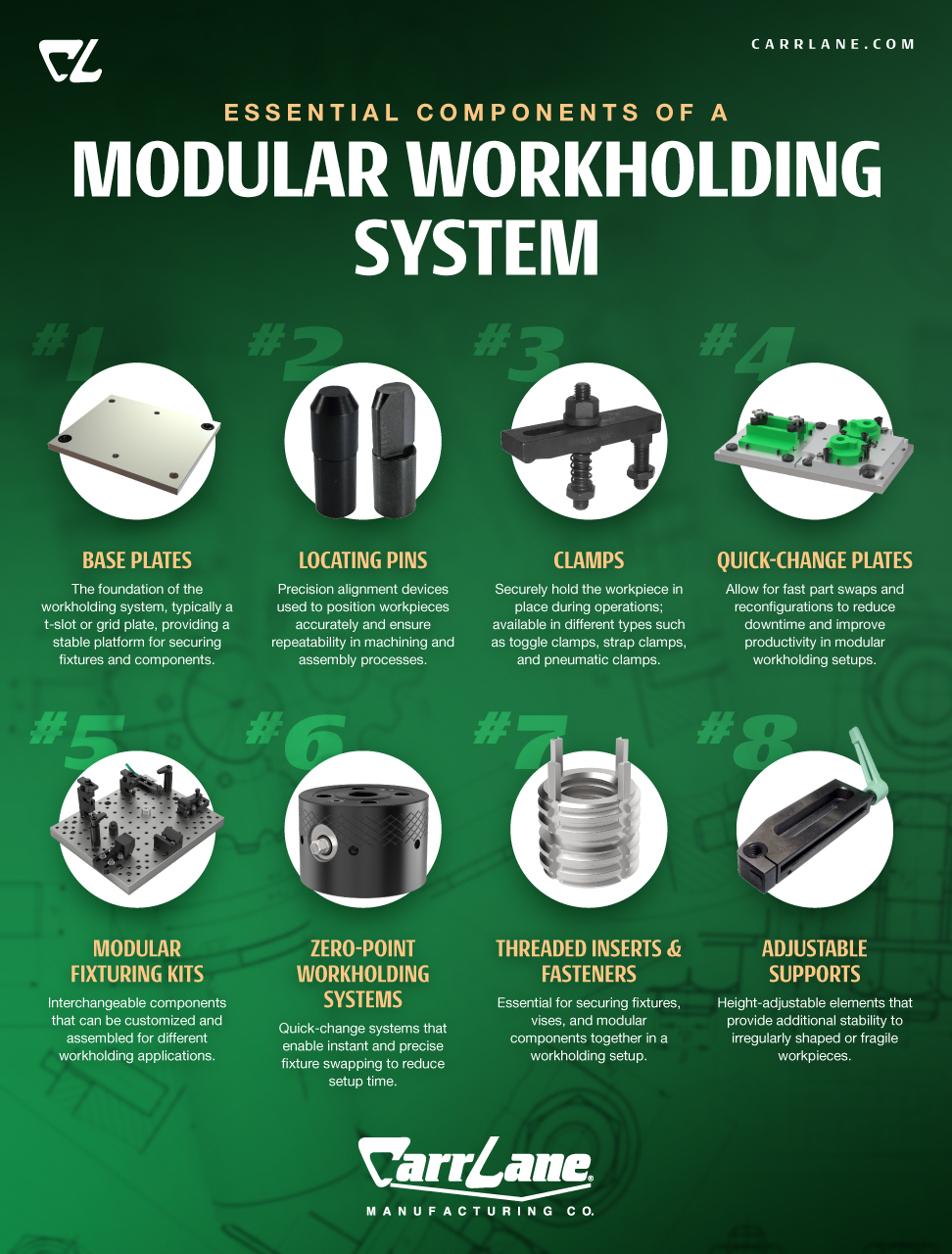 CL

CARRLANE.COM

ESSENTIAL COMPONENTS OF A
MODULAR WORKHOLDING SYSTEM

#1

BASE PLATES
The foundation of the workholding system, typically a t-slot or grid plate, providing a stable platform for securing fixtures and components.

#2

LOCATING PINS
Precision alignment devices used to position workpieces accurately and ensure repeatability in machining and assembly processes.

#3

CLAMPS
Securely hold the workpiece in place during operations; available in different types such as toggle clamps, strap clamps, and pneumatic clamps.

#4

QUICK-CHANGE PLATES
Allow for fast part swaps and reconfigurations to reduce downtime and improve productivity in modular workholding setups.

#5

MODULAR FIXTURING KITS
Interchangeable components that can be customized and assembled for different workholding applications.

#6

ZERO-POINT WORKHOLDING SYSTEMS
Quick-change systems that enable instant and precise fixture swapping to reduce setup time.

#7

THREADED INSERTS & FASTENERS
Essential for securing fixtures, vises, and modular components together in a workholding setup.

#8

ADJUSTABLE SUPPORTS
Height-adjustable elements that provide additional stability to irregularly shaped or fragile workpieces.

CarrLane
MANUFACTURING CO.